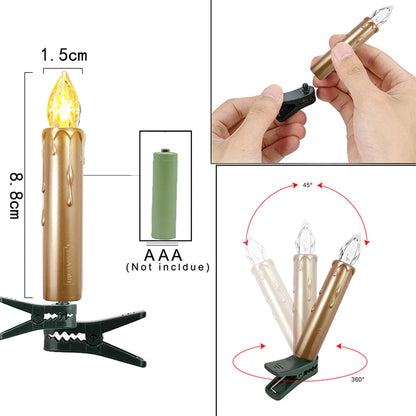 1.5cm

8.8cm

AAA
(Not incldue)

45°

360°